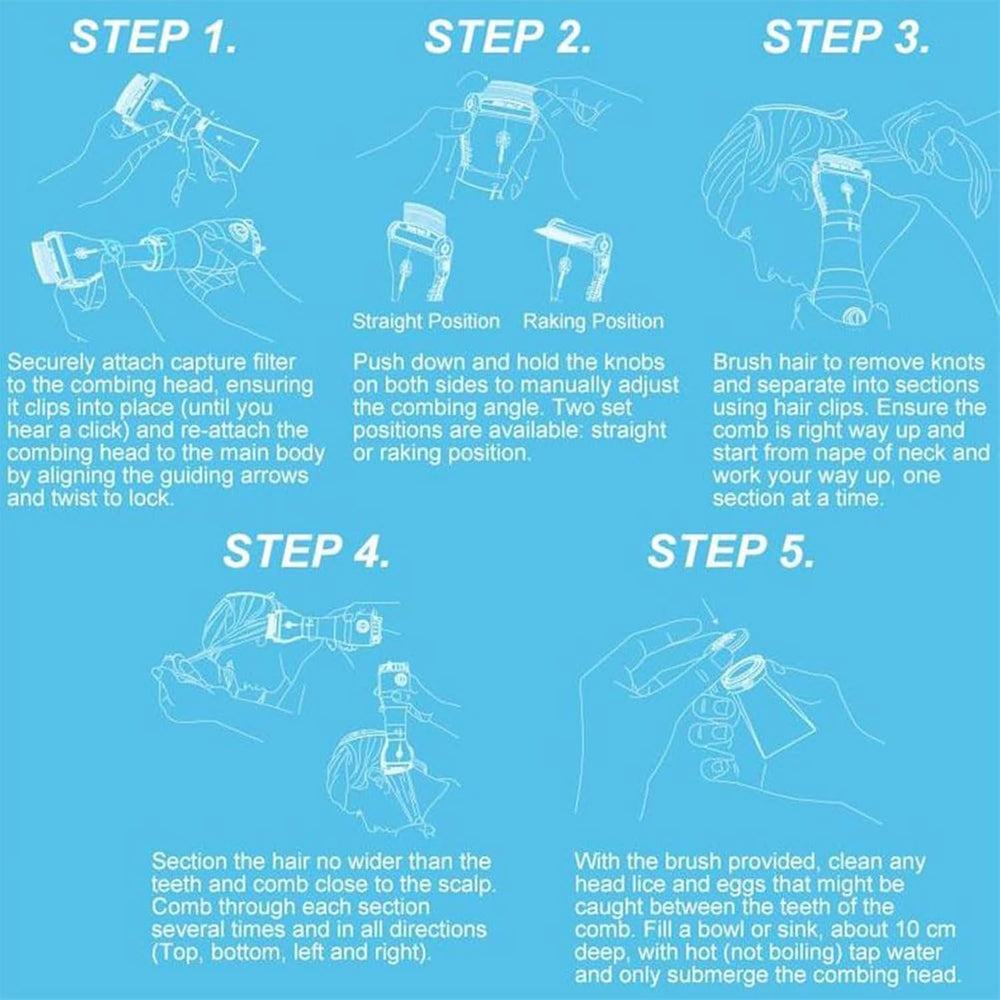 STEP 1.

Securely attach capture filter to the combing head, ensuring it clips into place (until you hear a click) and re-attach the combing head to the main body by aligning the guiding arrows and twist to lock.

STEP 2.

Straight Position Raking Position

Push down and hold the knobs on both sides to manually adjust the combing angle. Two set positions are available: straight or raking position.

STEP 3.

Brush hair to remove knots and separate into sections using hair clips. Ensure the comb is right way up and start from nape of neck and work your way up, one section at a time.

STEP 4.

Section the hair no wider than the teeth and comb close to the scalp. Comb through each section several times and in all directions (Top, bottom, left and right).

STEP 5.

With the brush provided, clean any head lice and eggs that might be caught between the teeth of the comb. Fill a bowl or sink, about 10 cm deep, with hot (not boiling) tap water and only submerge the combing head.