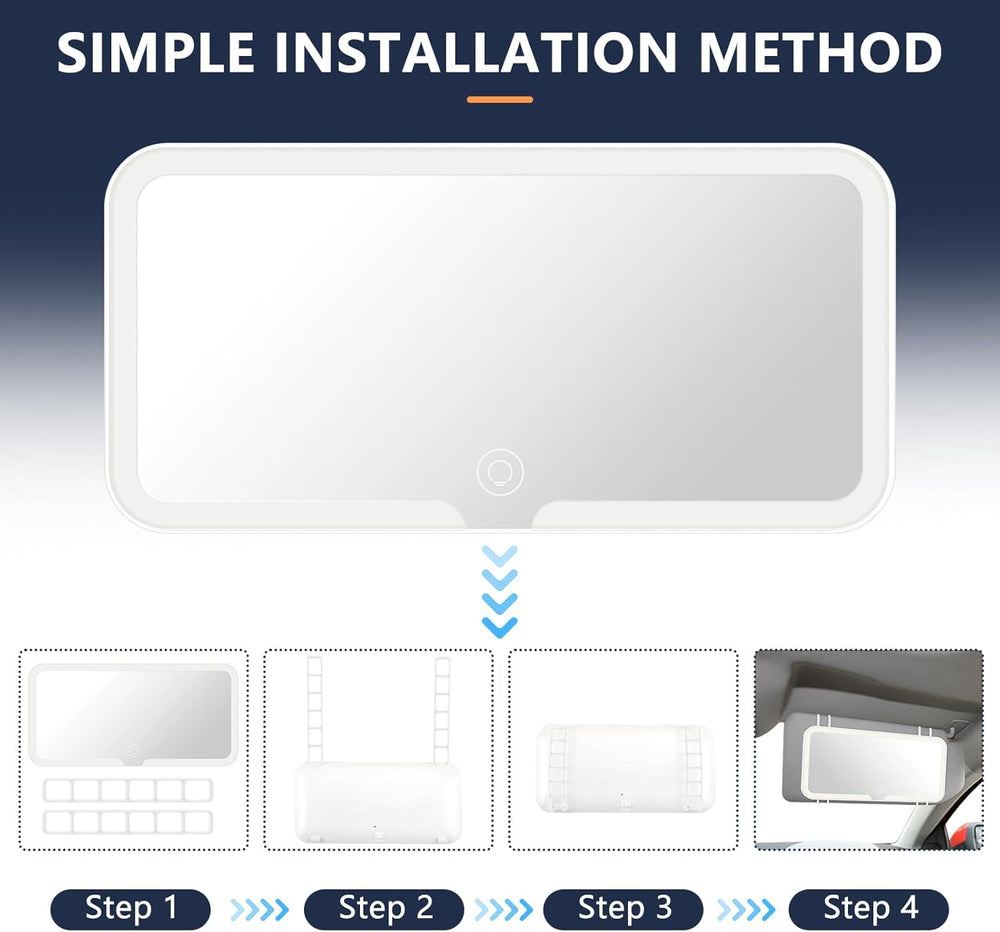 SIMPLE INSTALLATION METHOD

Step 1

Step 2

Step 3

Step 4