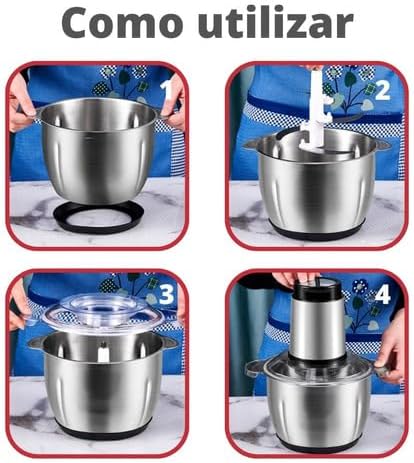 Como utilizar

1

2

3

4