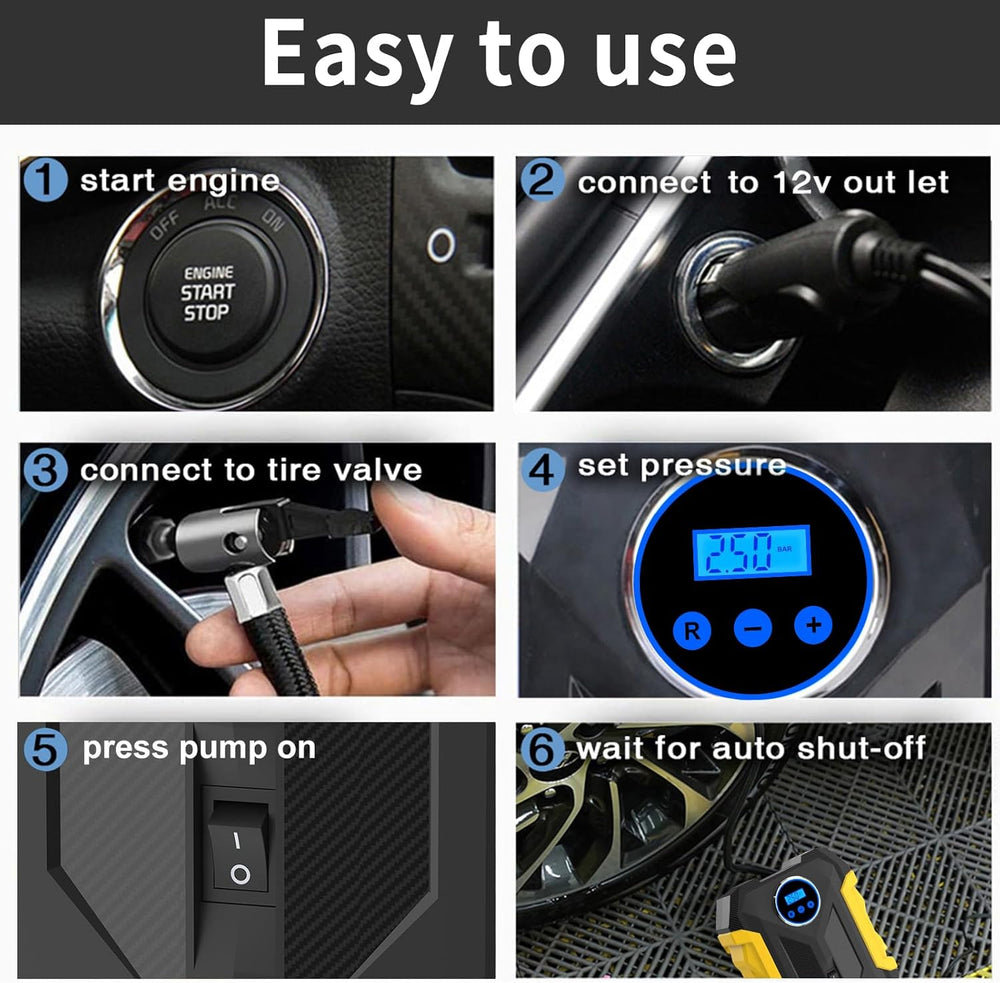 Easy to use

1 start engine

OFF ACC ON

ENGINE START STOP

2 connect to 12v out let

3 connect to tire valve

4 set pressure

2.50 BAR

R − +

5 press pump on

I
O

6 wait for auto shut-off