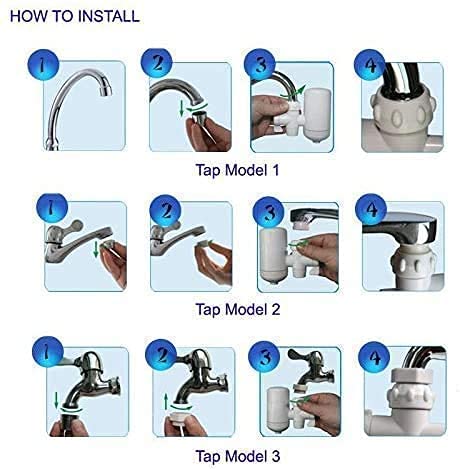 HOW TO INSTALL

1 2 3 4

Tap Model 1

1 2 3 4

Tap Model 2

1 2 3 4

Tap Model 3