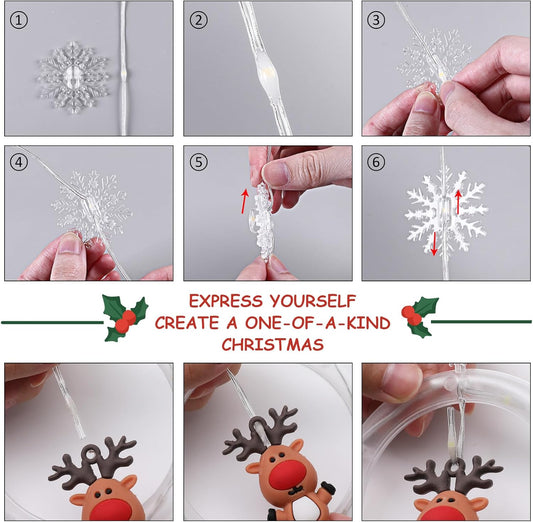 ①

②

③

④

⑤

⑥

EXPRESS YOURSELF
CREATE A ONE-OF-A-KIND
CHRISTMAS