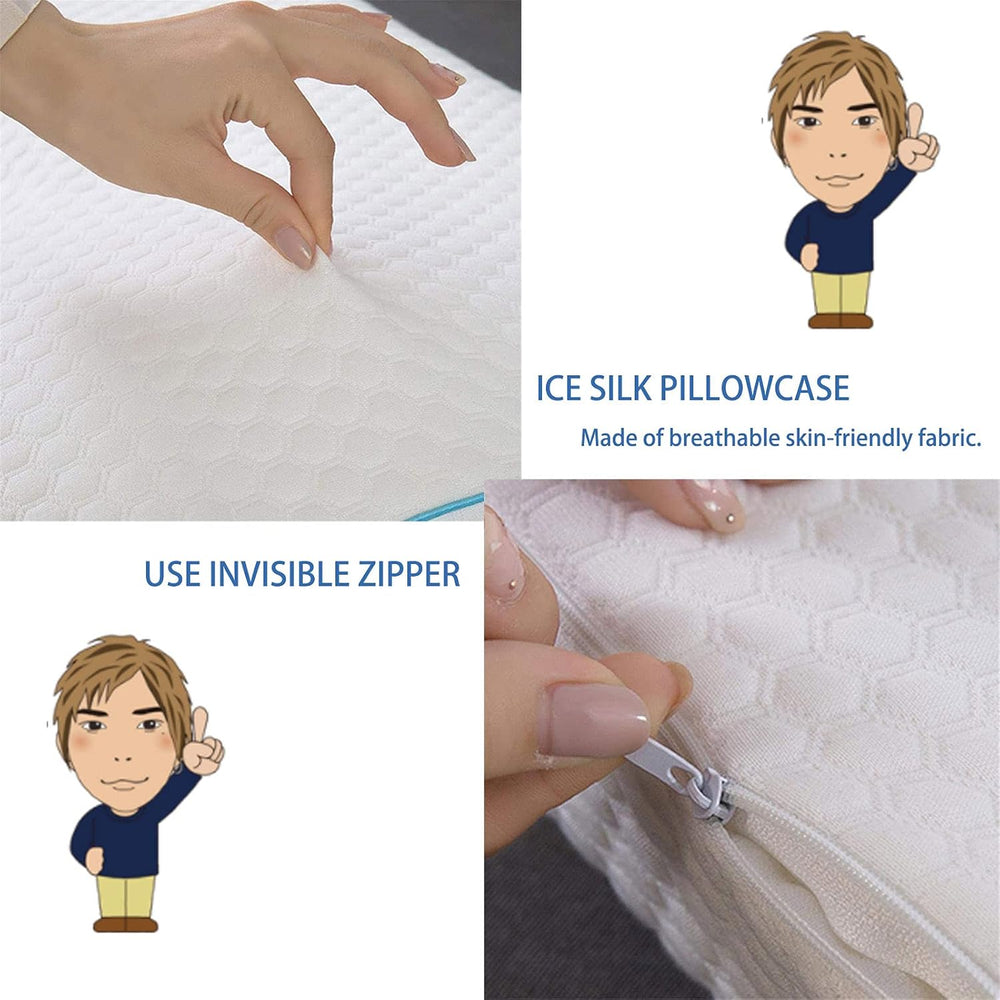 ICE SILK PILLOWCASE

Made of breathable skin-friendly fabric.

USE INVISIBLE ZIPPER